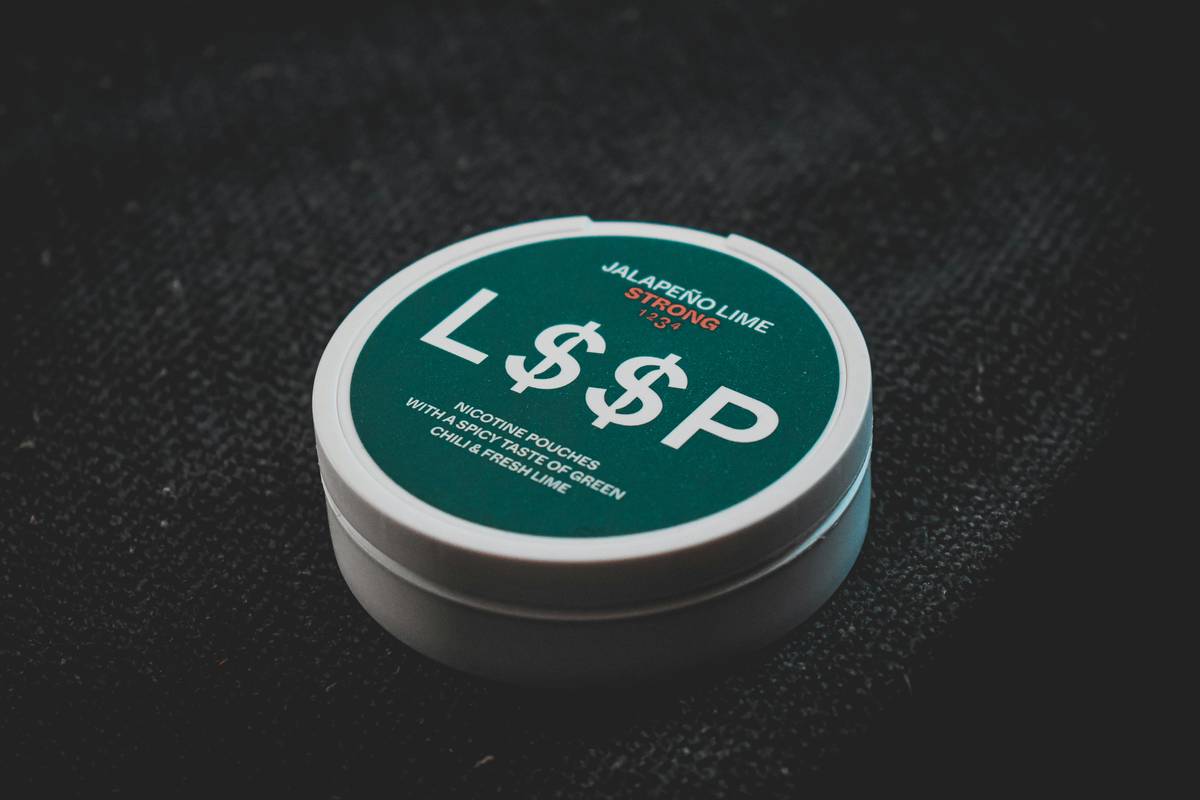 JALAPEÑO LIME
STRONG
1 2 3 4

L$$P

NICOTINE POUCHES
WITH A SPICY TASTE OF GREEN
CHILI & FRESH LIME